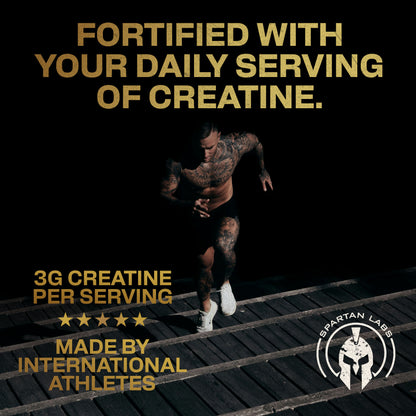 FORTIFIED WITH YOUR DAILY SERVING OF CREATINE.

3G CREATINE PER SERVING

★★★★★

MADE BY INTERNATIONAL ATHLETES

SPARTAN LABS