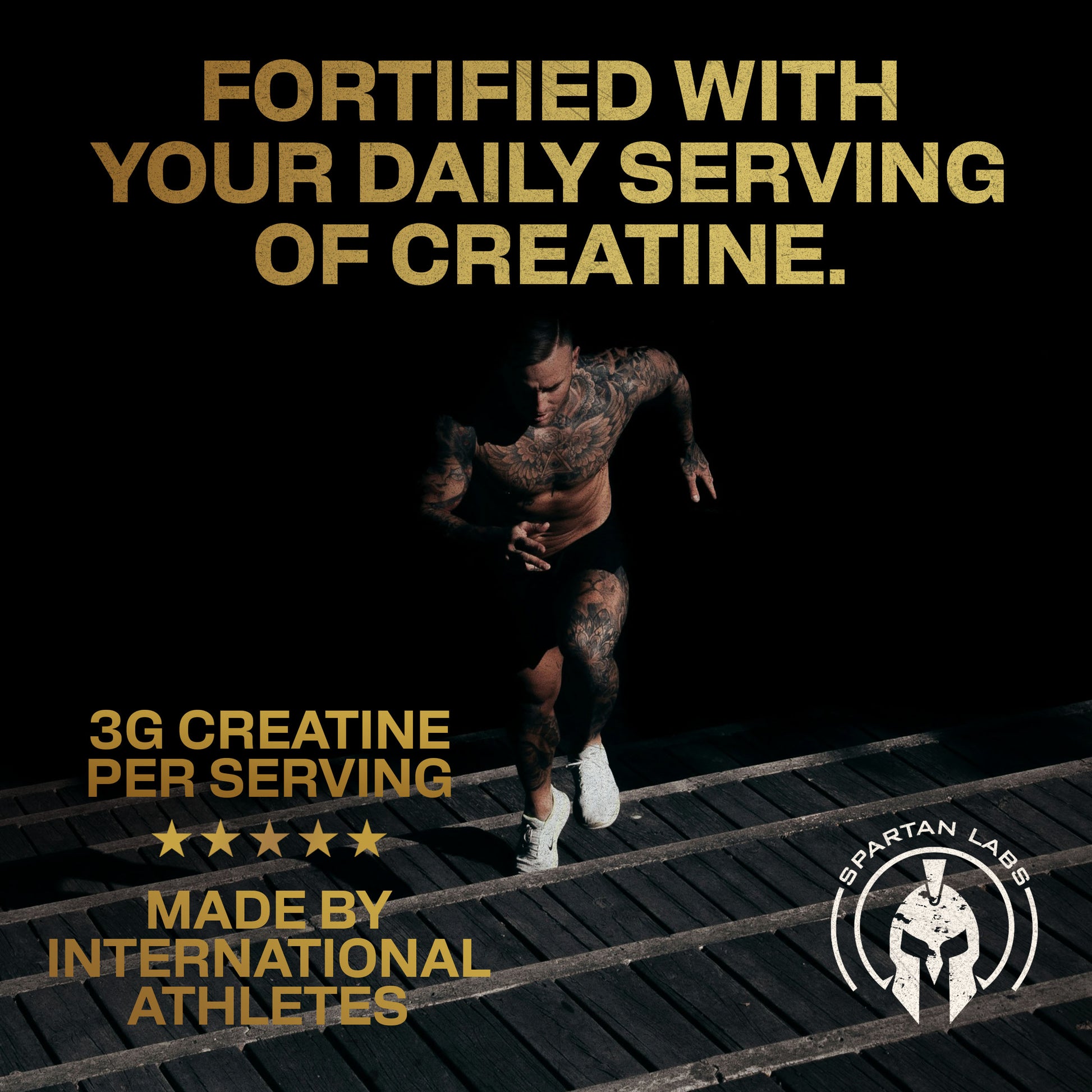 FORTIFIED WITH YOUR DAILY SERVING OF CREATINE.

3G CREATINE PER SERVING

★★★★★

MADE BY INTERNATIONAL ATHLETES

SPARTAN LABS