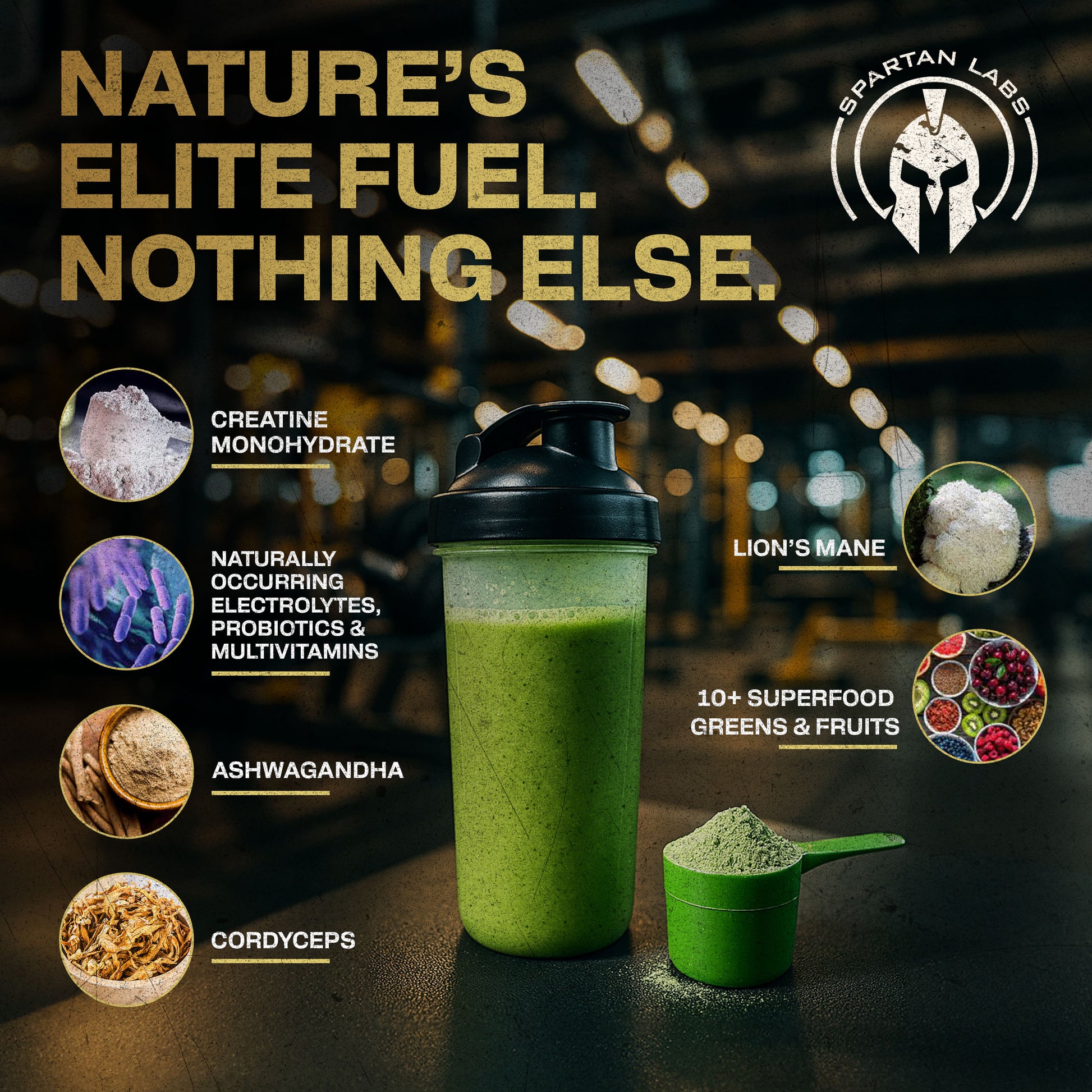 NATURE'S ELITE FUEL. NOTHING ELSE.

SPARTAN LABS

CREATINE MONOHYDRATE

NATURALLY OCCURRING ELECTROLYTES, PROBIOTICS & MULTIVITAMINS

ASHWAGANDHA

CORDYCEPS

LION'S MANE

10+ SUPERFOOD GREENS & FRUITS